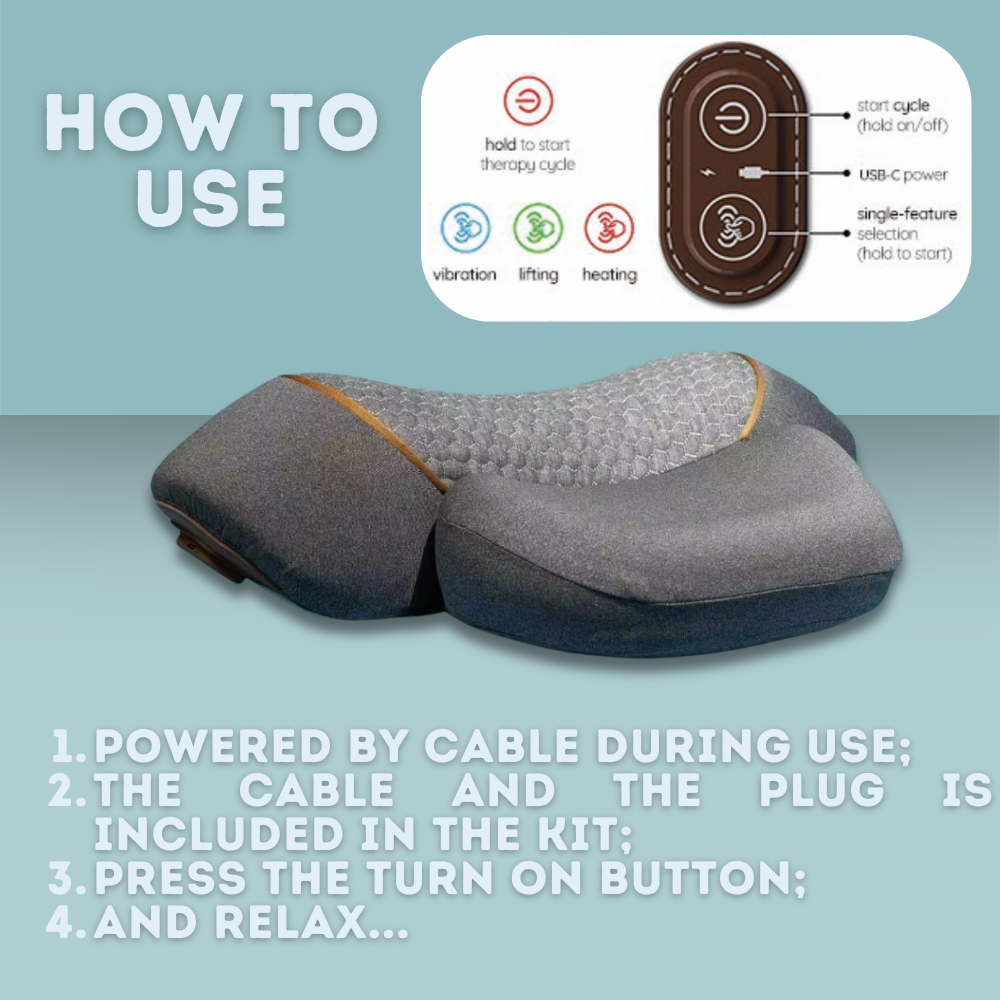 HOW TO USE

hold to start therapy cycle

vibration lifting heating

start cycle (hold on/off)

USB-C power

single-feature selection (hold to start)

1. POWERED BY CABLE DURING USE;
2. THE CABLE AND THE PLUG IS INCLUDED IN THE KIT;
3. PRESS THE TURN ON BUTTON;
4. AND RELAX...