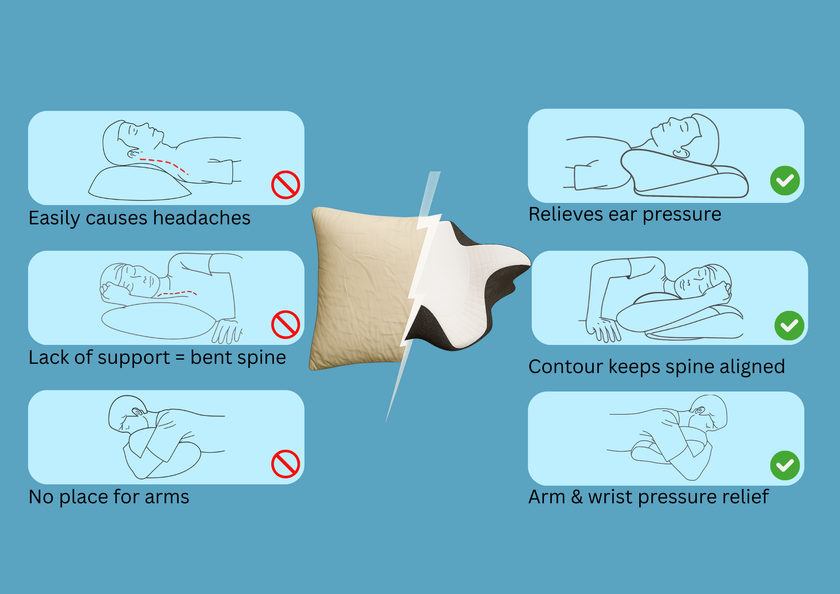 Easily causes headaches

Lack of support = bent spine

No place for arms

Relieves ear pressure

Contour keeps spine aligned

Arm & wrist pressure relief