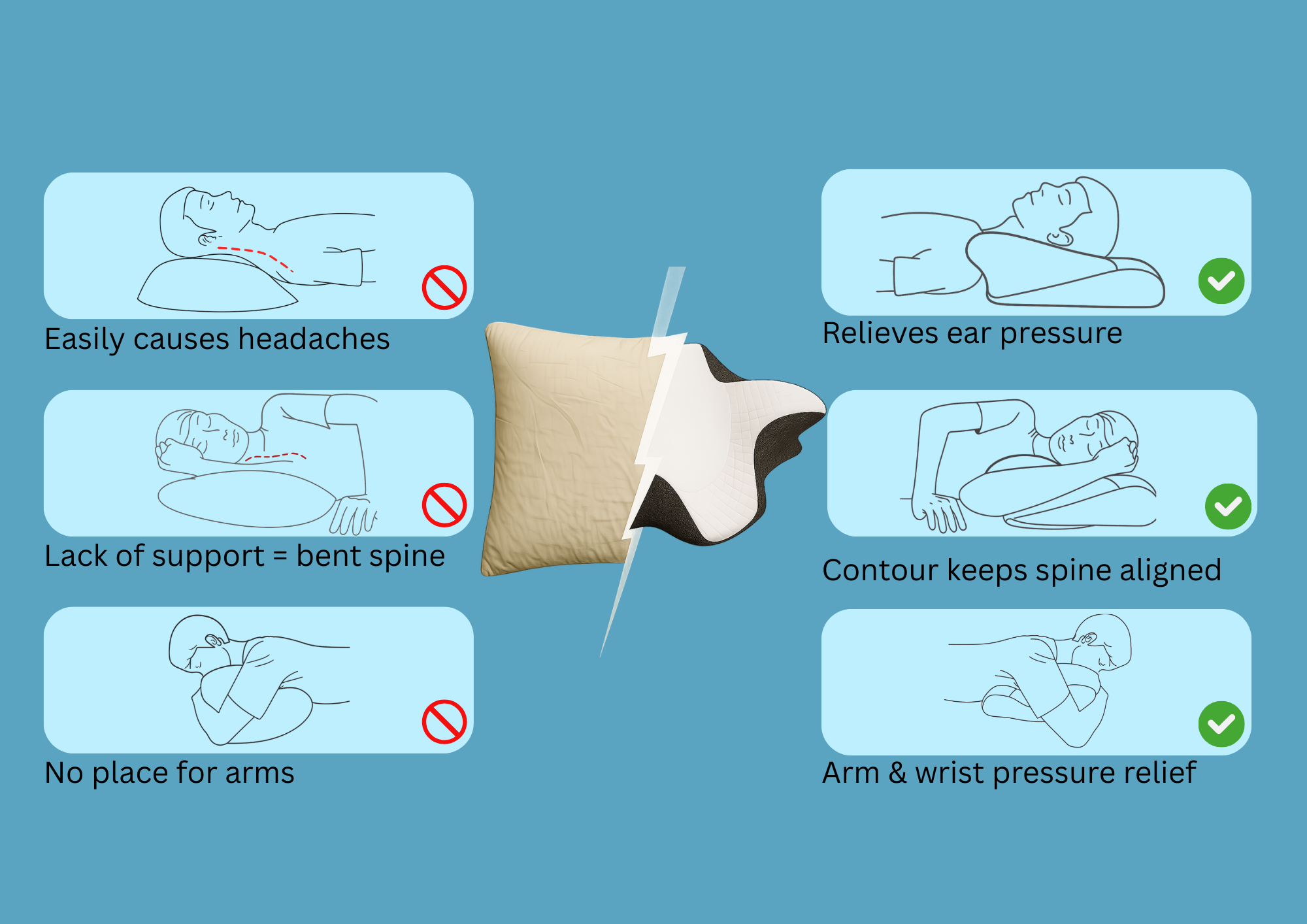 Easily causes headaches

Lack of support = bent spine

No place for arms

Relieves ear pressure

Contour keeps spine aligned

Arm & wrist pressure relief